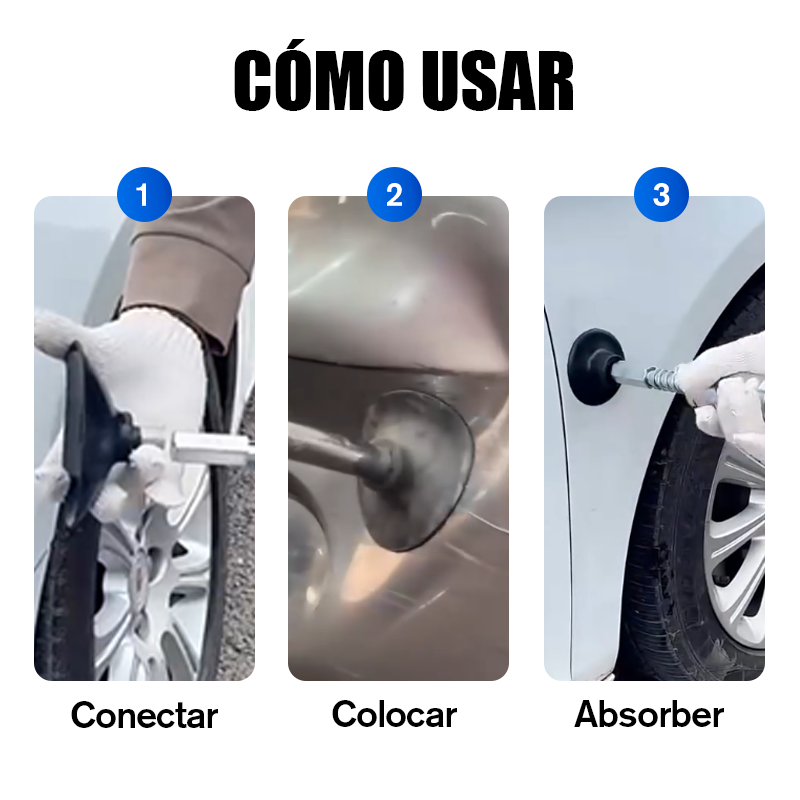 CÓMO USAR

1

Conectar

2

Colocar

3

Absorber