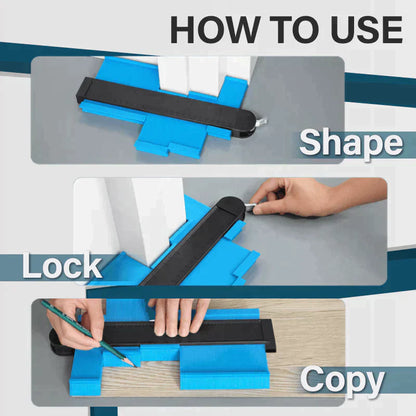 HOW TO USE

Shape

Lock

Copy