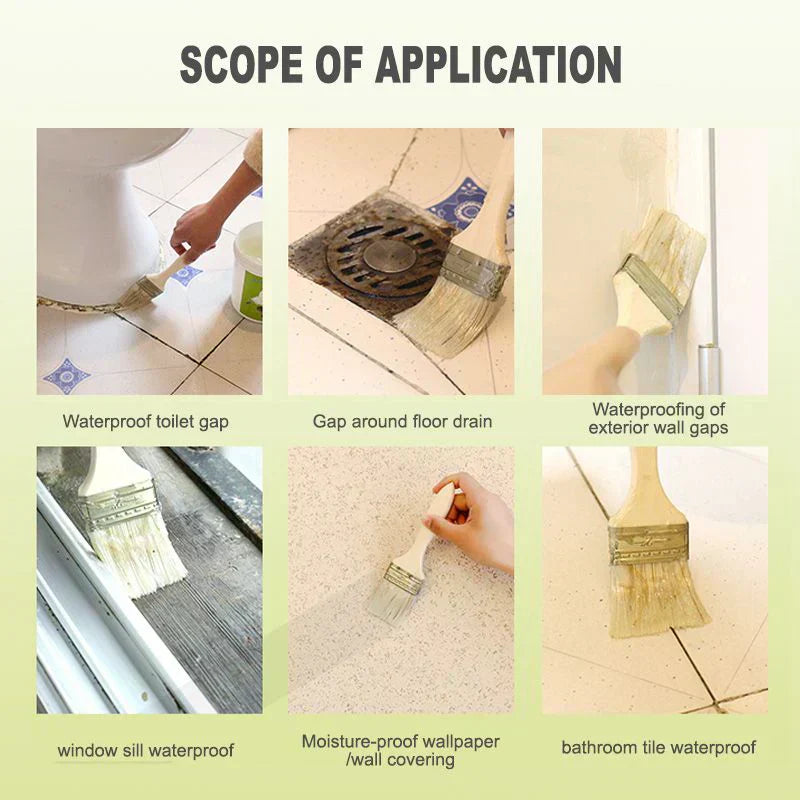 SCOPE OF APPLICATION

Waterproof toilet gap

Gap around floor drain

Waterproofing of exterior wall gaps

window sill waterproof

Moisture-proof wallpaper /wall covering

bathroom tile waterproof